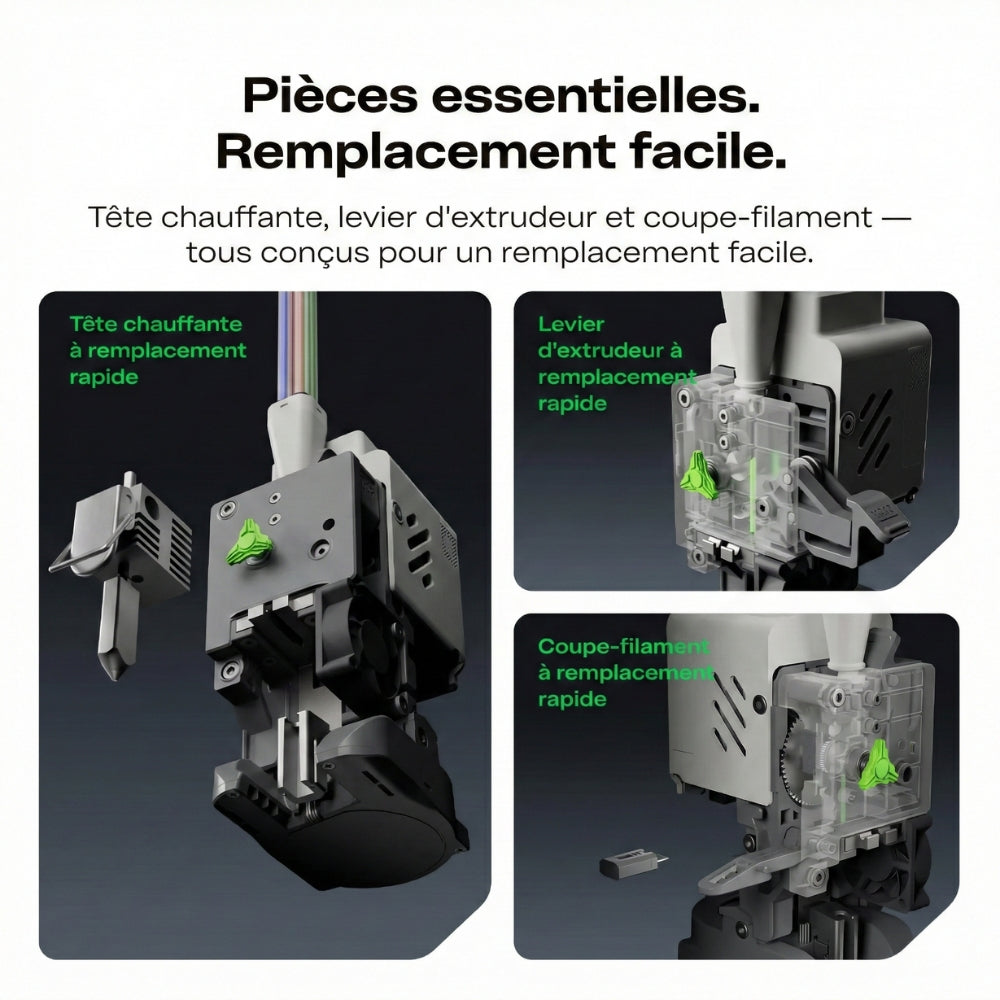 Pièces essentielles.
Remplacement facile.

Tête chauffante, levier d'extrudeur et coupe-filament — tous conçus pour un remplacement facile.

Tête chauffante à remplacement rapide

Levier d'extrudeur à remplacement rapide

Coupe-filament à remplacement rapide